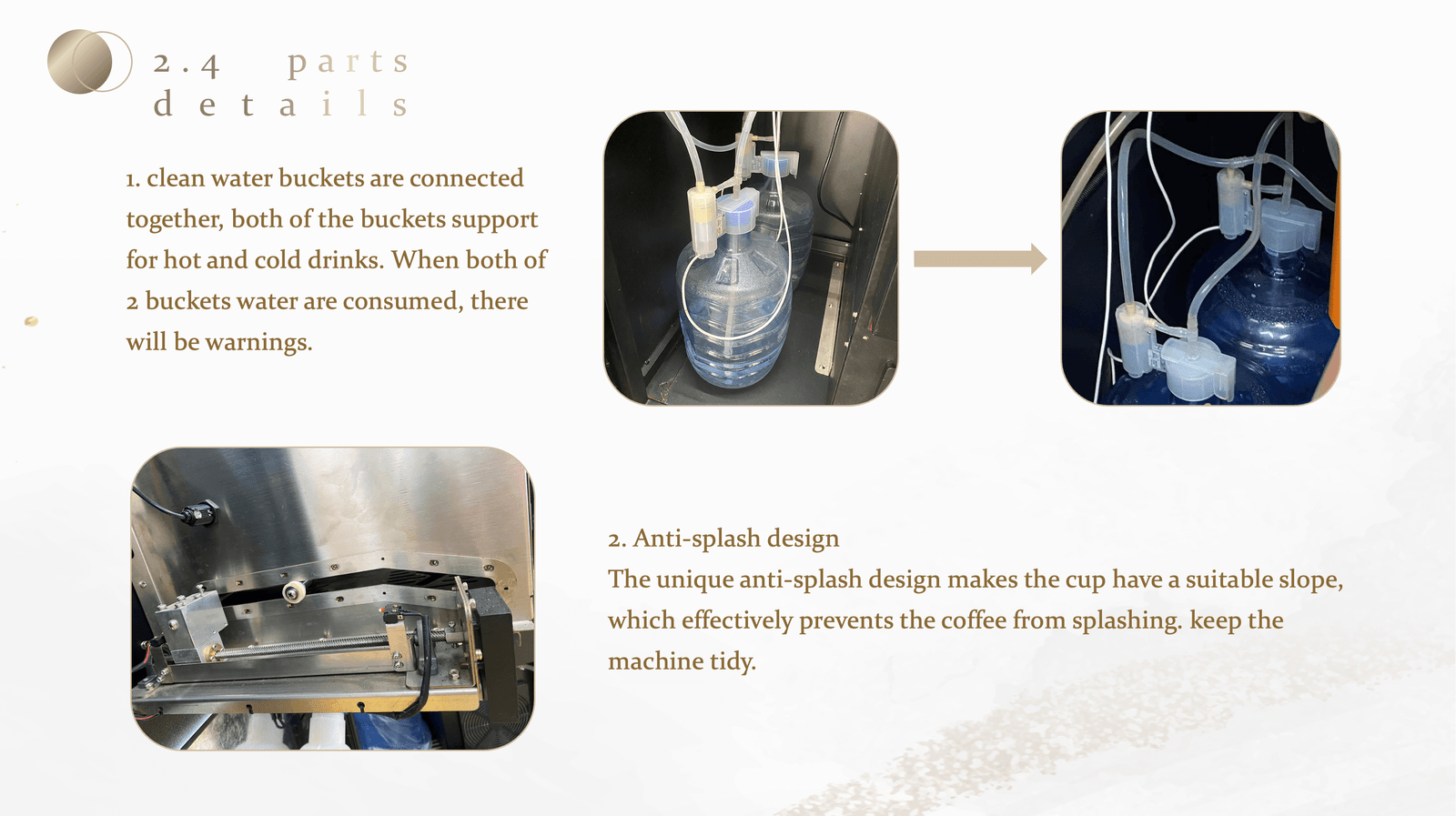 2.4 parts details

1. clean water buckets are connected together, both of the buckets support for hot and cold drinks. When both of 2 buckets water are consumed, there will be warnings.

2. Anti-splash design
The unique anti-splash design makes the cup have a suitable slope, which effectively prevents the coffee from splashing. keep the machine tidy.